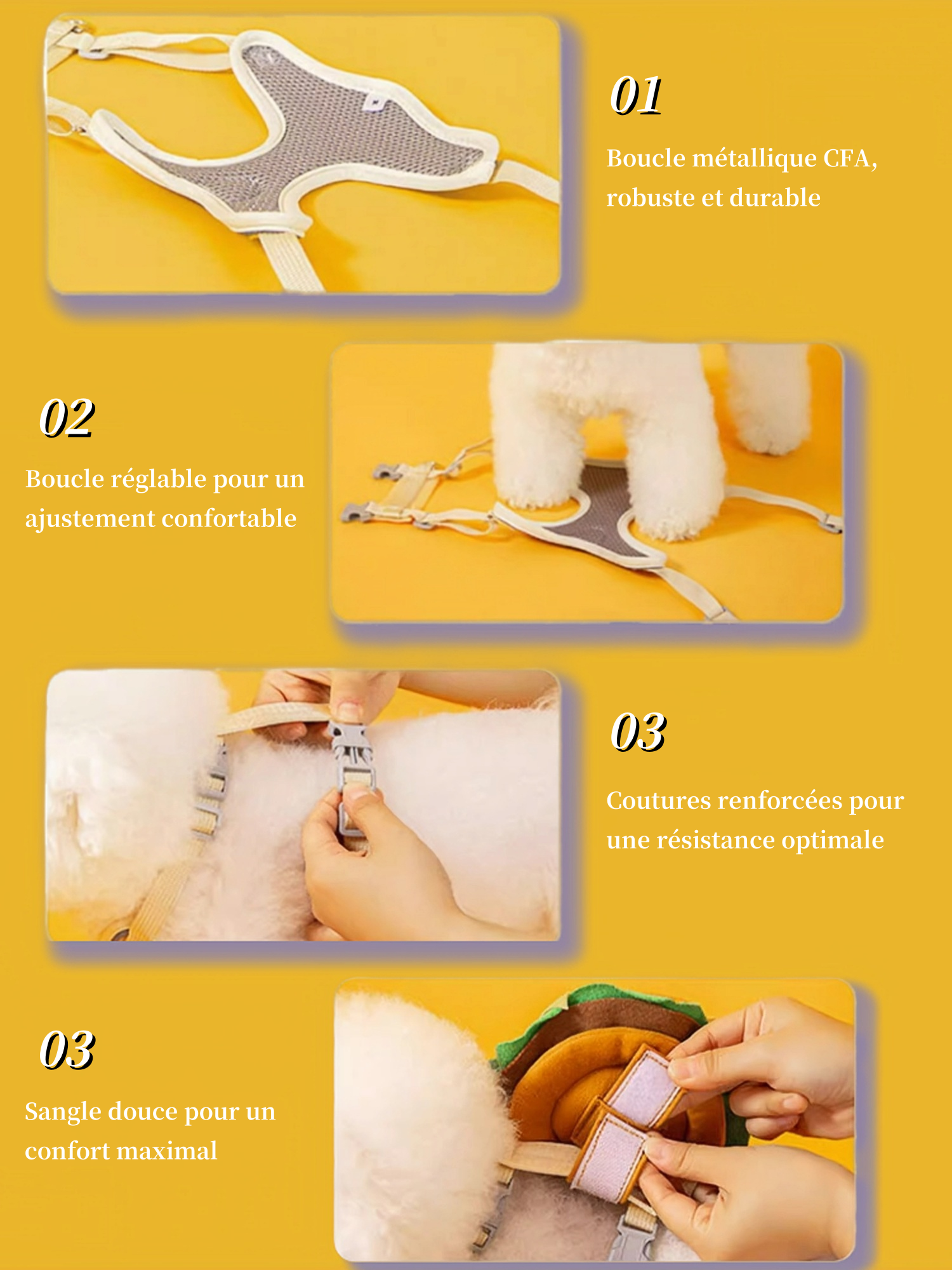 01

Boucle métallique CFA, robuste et durable

02

Boucle réglable pour un ajustement confortable

03

Coutures renforcées pour une résistance optimale

03

Sangle douce pour un confort maximal